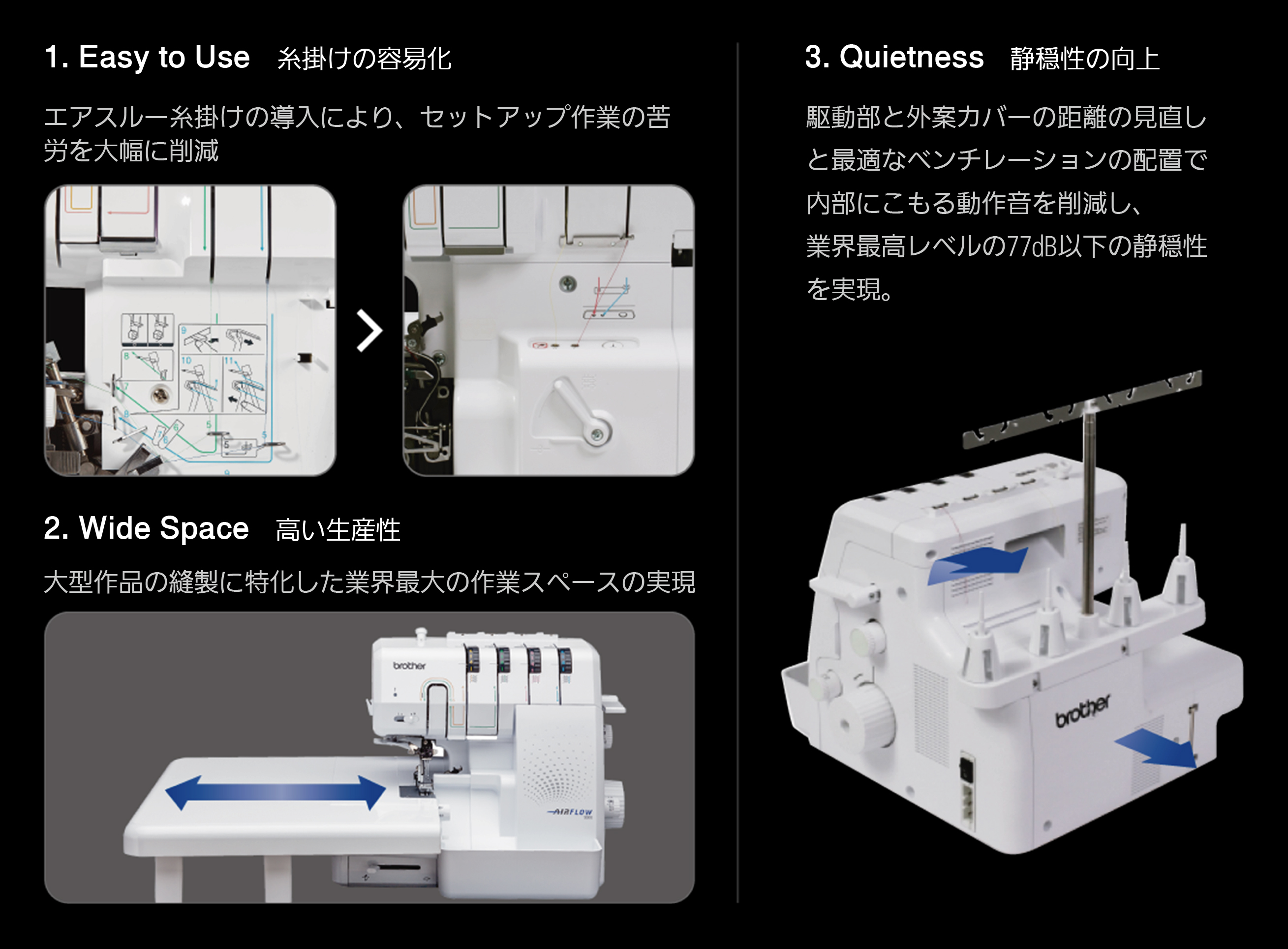 1. Easy to Use　糸掛けの容易化

エアスルー糸掛けの導入により、セットアップ作業の苦労を大幅に削減

2. Wide Space　高い生産性

大型作品の縫製に特化した業界最大の作業スペースの実現

brother

AIRFLOW

3. Quietness　静穏性の向上

駆動部と外案カバーの距離の見直しと最適なベンチレーションの配置で内部にこもる動作音を削減し、業界最高レベルの77dB以下の静穏性を実現。

brother