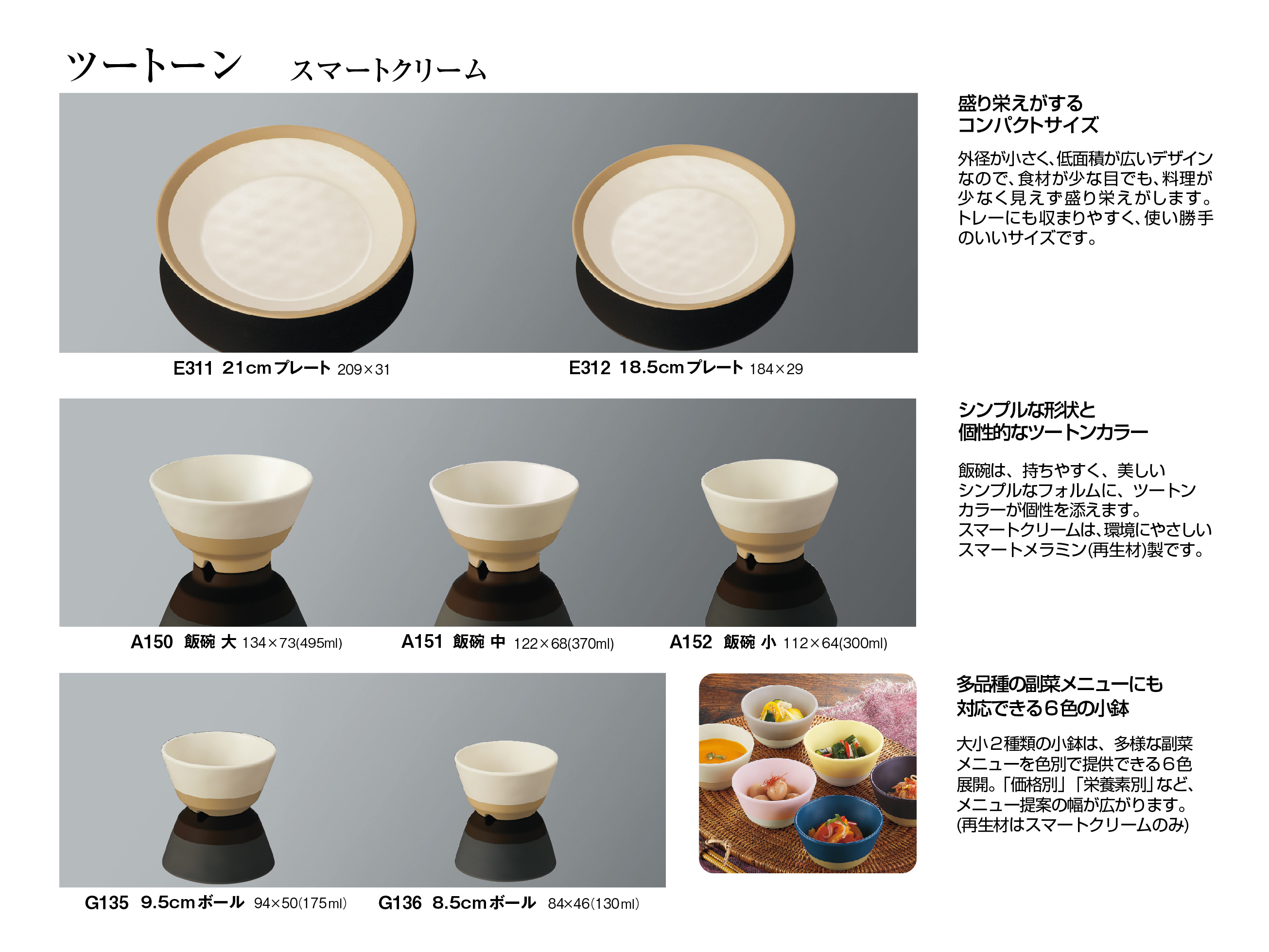 ツートーン　スマートクリーム

E311 21cmプレート 209×31

E312 18.5cmプレート 184×29

盛り栄えがする
コンパクトサイズ

外径が小さく、低面積が広いデザインなので、食材が少な目でも、料理が少なく見えず盛り栄えがします。トレーにも収まりやすく、使い勝手のいいサイズです。

A150 飯碗 大 134×73(495ml)

A151 飯碗 中 122×68(370ml)

A152 飯碗 小 112×64(300ml)

シンプルな形状と
個性的なツートンカラー

飯碗は、持ちやすく、美しいシンプルなフォルムに、ツートンカラーが個性を添えます。
スマートクリームは、環境にやさしいスマートメラミン(再生材)製です。

G135 9.5cmボール 94×50(175ml)

G136 8.5cmボール 84×46(130ml)

多品種の副菜メニューにも
対応できる6色の小鉢

大小2種類の小鉢は、多様な副菜メニューを色別で提供できる6色展開。「価格別」「栄養素別」など、メニュー提案の幅が広がります。
(再生材はスマートクリームのみ)